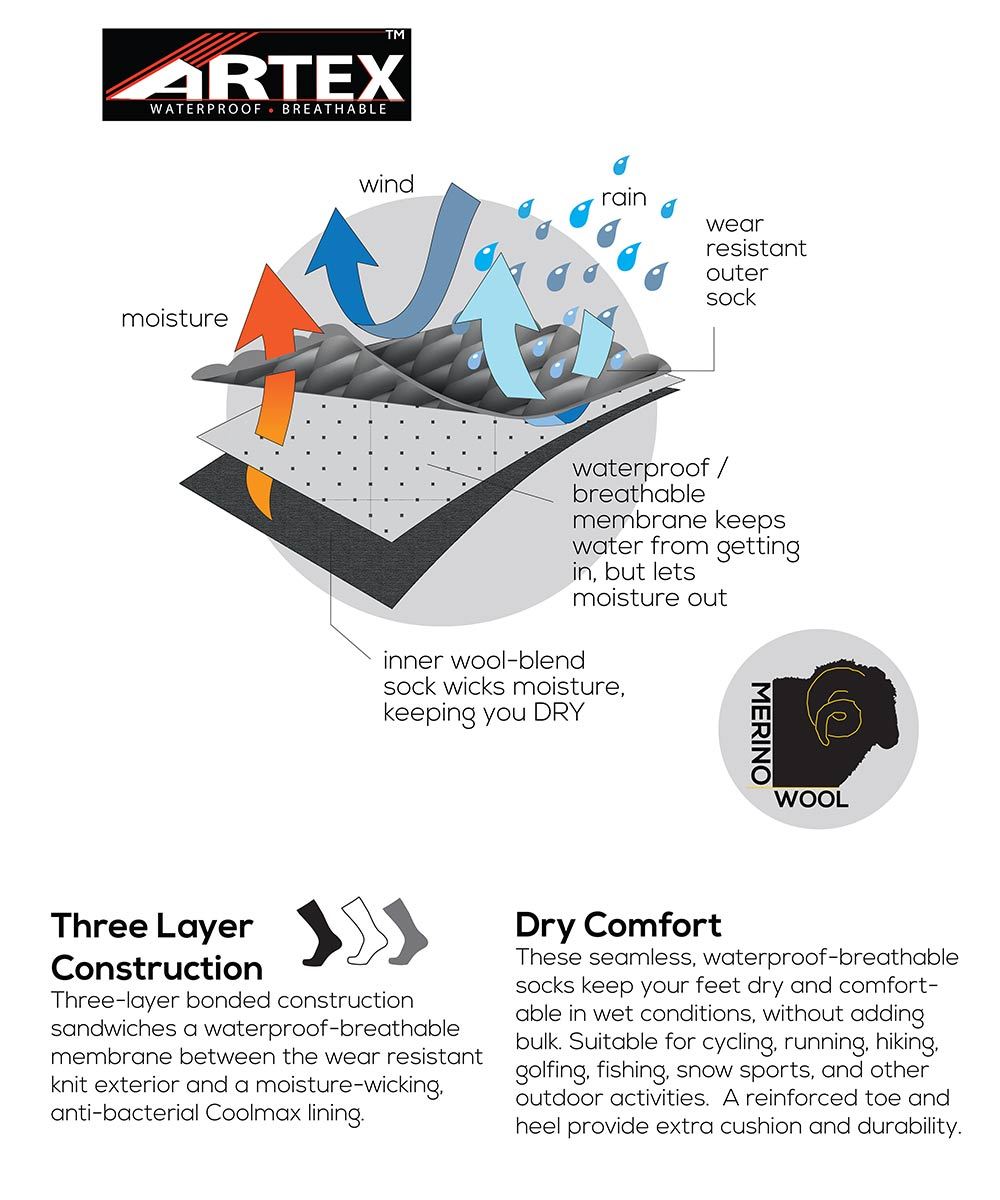 ARTEX™
WATERPROOF • BREATHABLE

wind

rain

wear resistant outer sock

moisture

waterproof / breathable membrane keeps water from getting in, but lets moisture out

inner wool-blend sock wicks moisture, keeping you DRY

MERINO WOOL

Three Layer Construction
Three-layer bonded construction sandwiches a waterproof-breathable membrane between the wear resistant knit exterior and a moisture-wicking, anti-bacterial Coolmax lining.

Dry Comfort
These seamless, waterproof-breathable socks keep your feet dry and comfortable in wet conditions, without adding bulk. Suitable for cycling, running, hiking, golfing, fishing, snow sports, and other outdoor activities. A reinforced toe and heel provide extra cushion and durability.